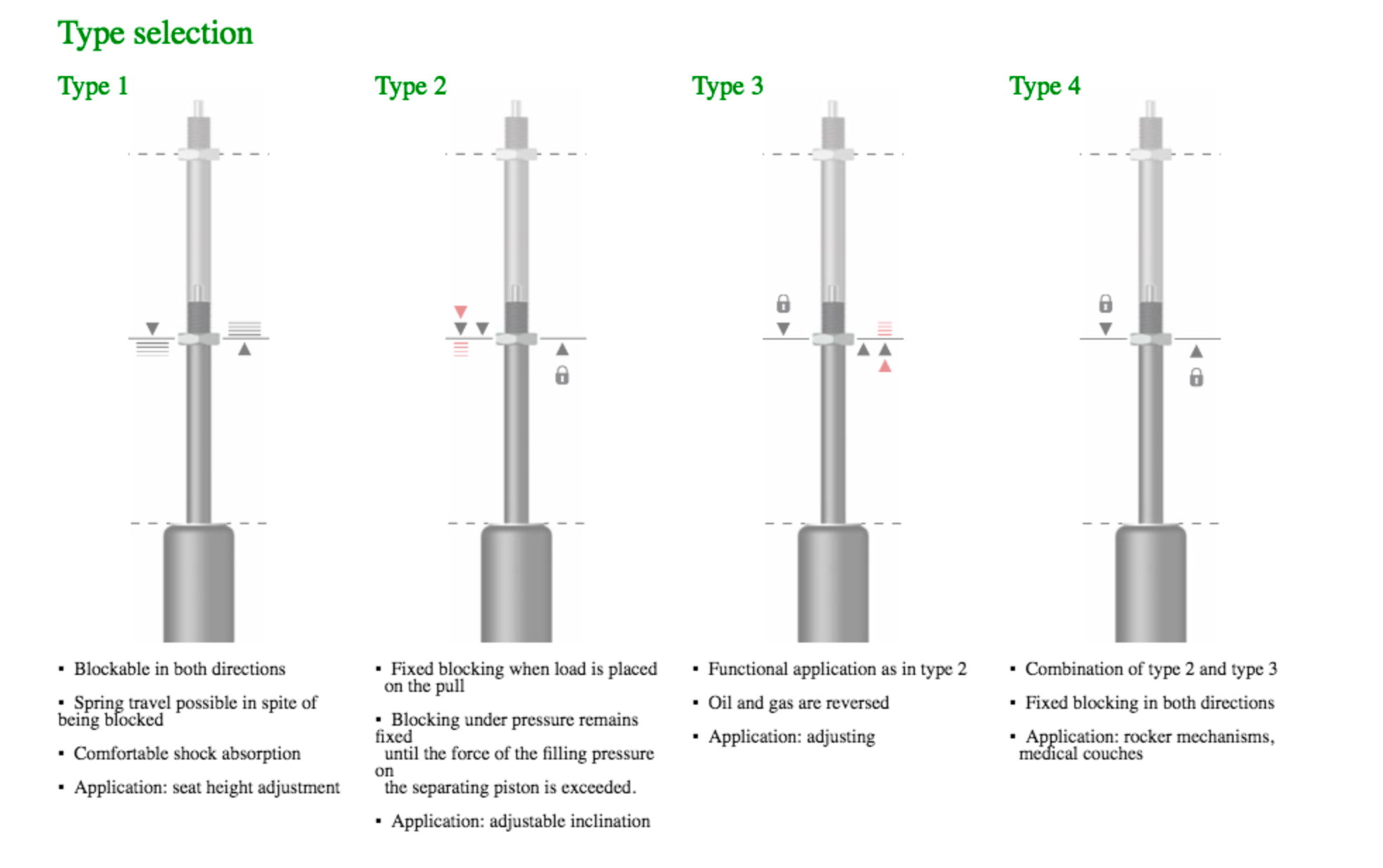 Type selection

Type 1

▪ Blockable in both directions

▪ Spring travel possible in spite of being blocked

▪ Comfortable shock absorption

▪ Application: seat height adjustment

Type 2

▪ Fixed blocking when load is placed on the pull

▪ Blocking under pressure remains fixed until the force of the filling pressure on the separating piston is exceeded.

▪ Application: adjustable inclination

Type 3

▪ Functional application as in type 2

▪ Oil and gas are reversed

▪ Application: adjusting

Type 4

▪ Combination of type 2 and type 3

▪ Fixed blocking in both directions

▪ Application: rocker mechanisms, medical couches